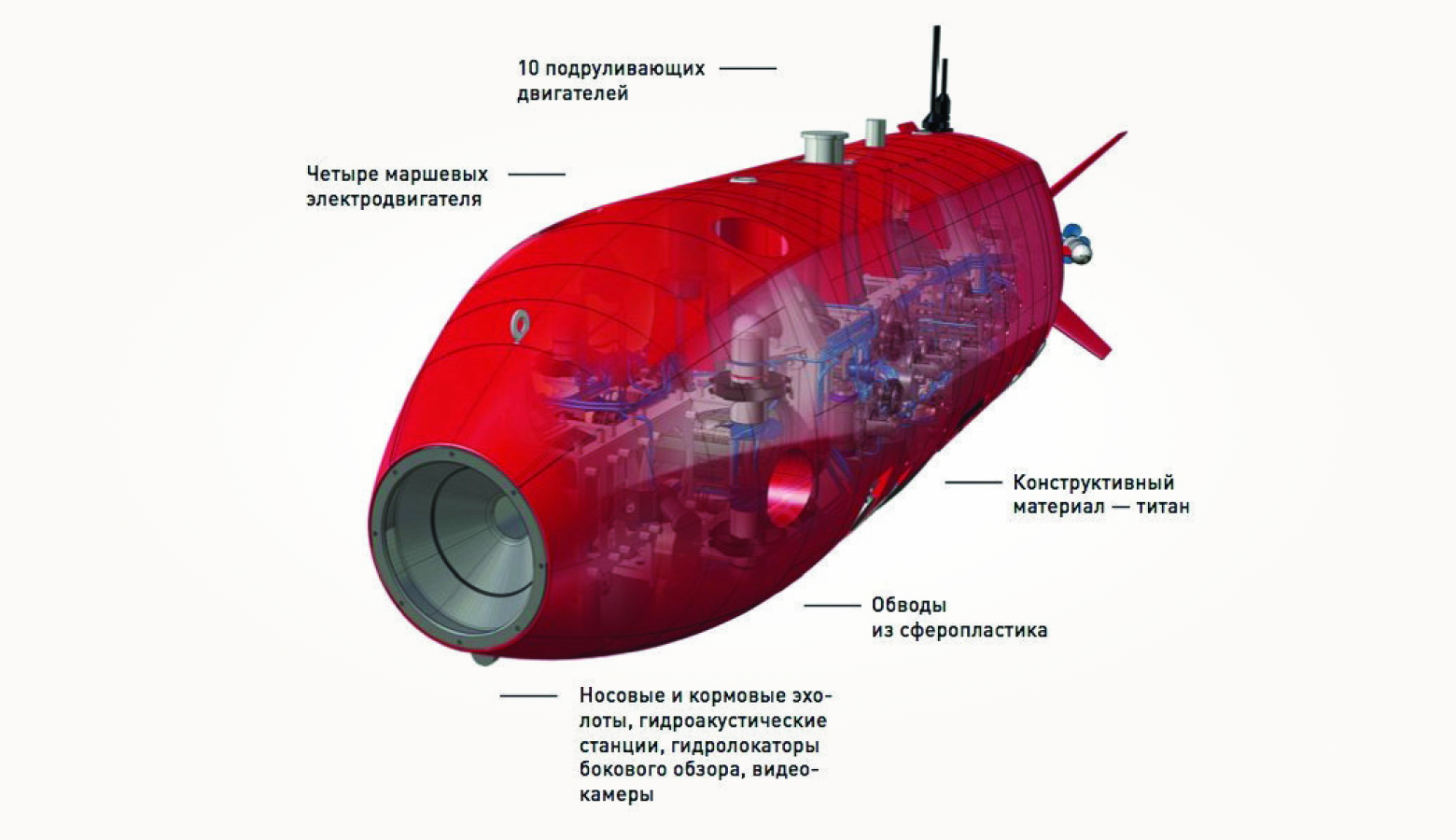 10 подруливающих двигателей

Четыре маршевых электродвигателя

Конструктивный материал — титан

Обводы из сферопластика

Носовые и кормовые эхолоты, гидроакустические станции, гидролокаторы бокового обзора, видеокамеры